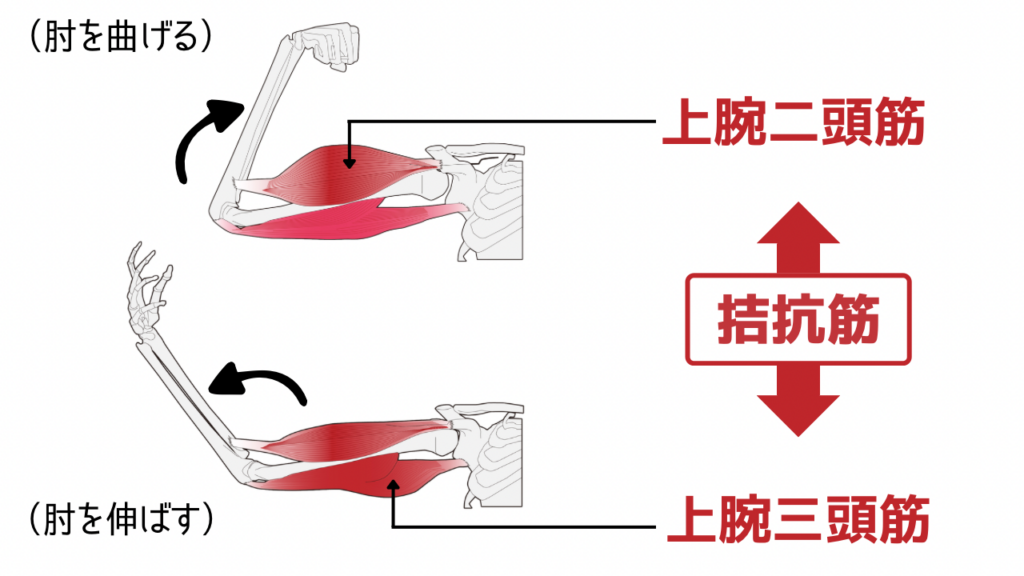 （肘を曲げる）

上腕二頭筋

拮抗筋

（肘を伸ばす）

上腕三頭筋